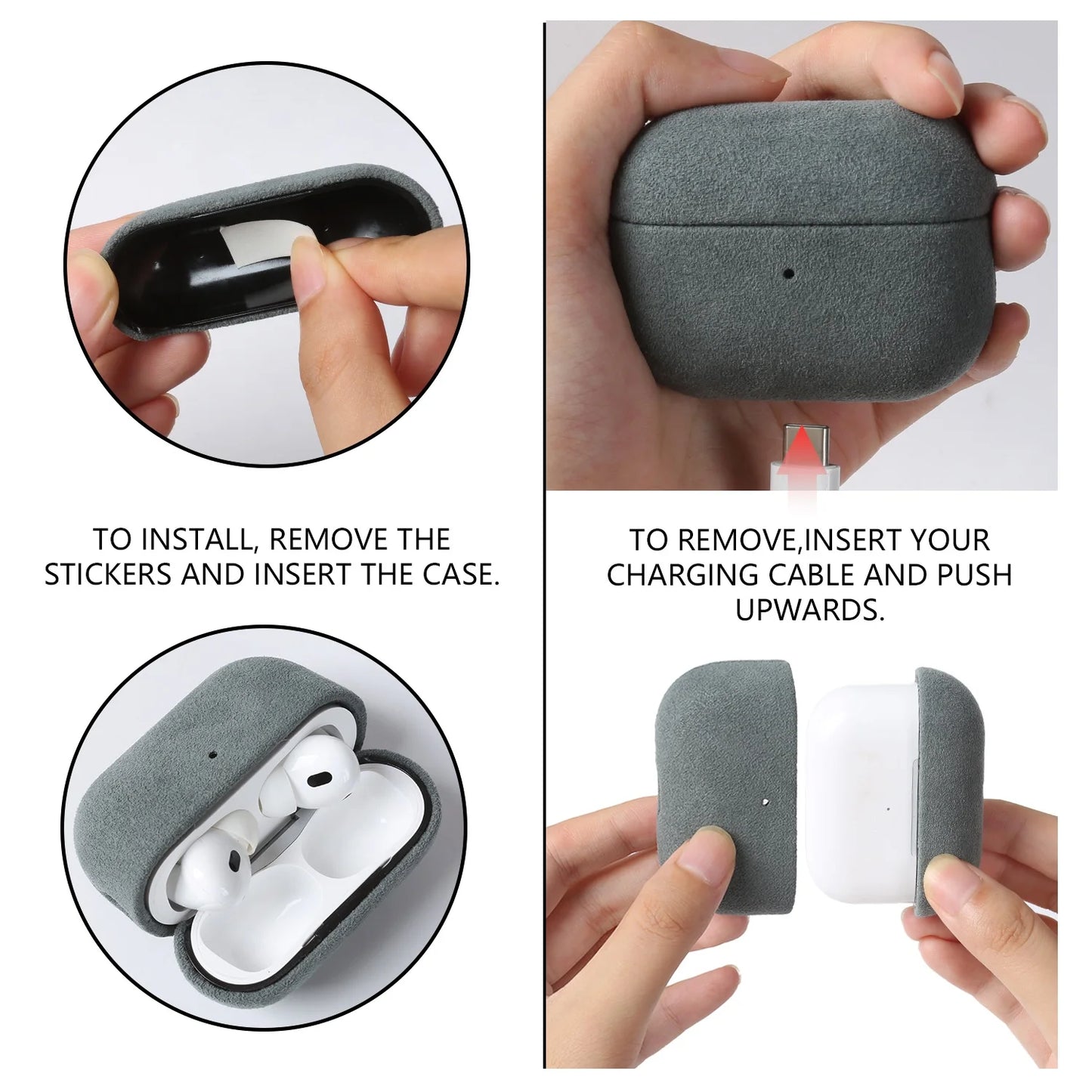 TO INSTALL, REMOVE THE STICKERS AND INSERT THE CASE.

TO REMOVE,INSERT YOUR CHARGING CABLE AND PUSH UPWARDS.